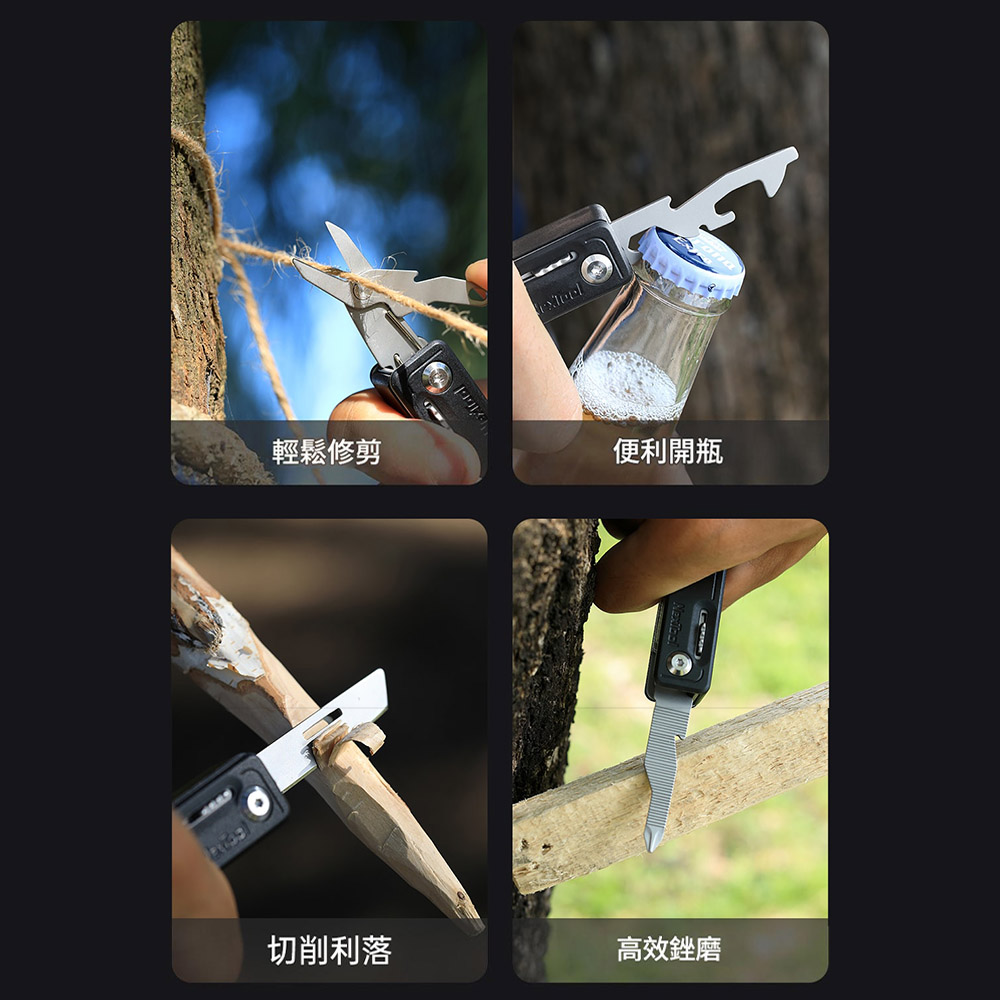 輕鬆修剪

便利開瓶

切削利落

高效銼磨