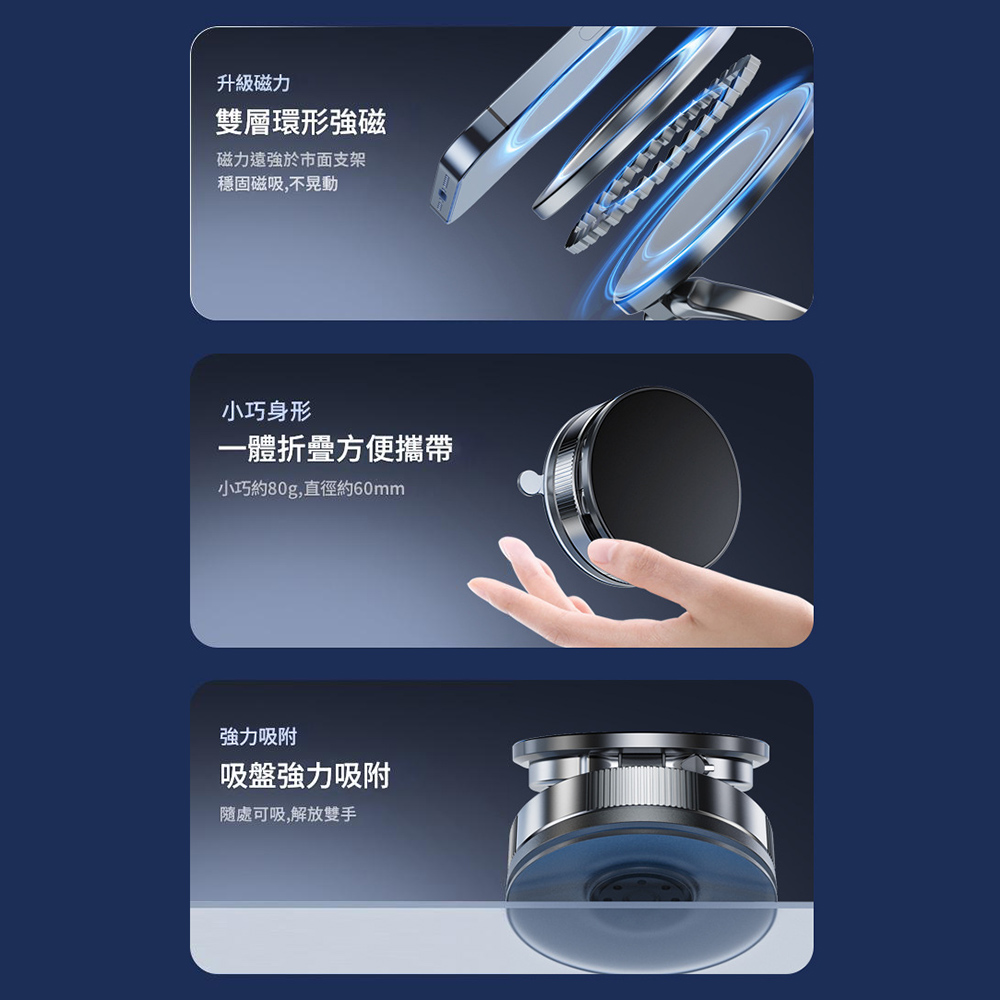 升級磁力

雙層環形強磁

磁力遠強於市面支架
穩固磁吸,不晃動

小巧身形

一體折疊方便攜帶

小巧約80g,直徑約60mm

強力吸附

吸盤強力吸附

隨處可吸,解放雙手