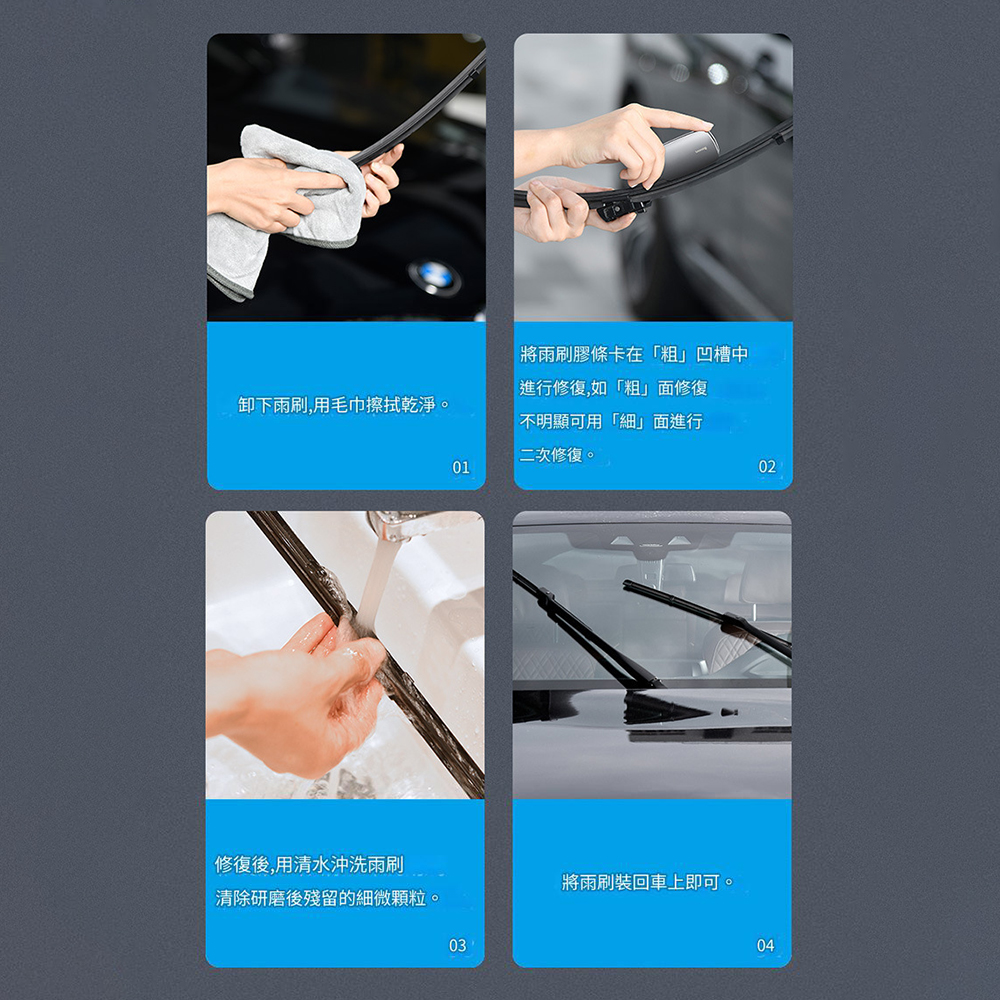 卸下雨刷,用毛巾擦拭乾淨。

01

將雨刷膠條卡在「粗」凹槽中進行修復,如「粗」面修復不明顯可用「細」面進行二次修復。

02

修復後,用清水沖洗雨刷清除研磨後殘留的細微顆粒。

03

將雨刷裝回車上即可。

04