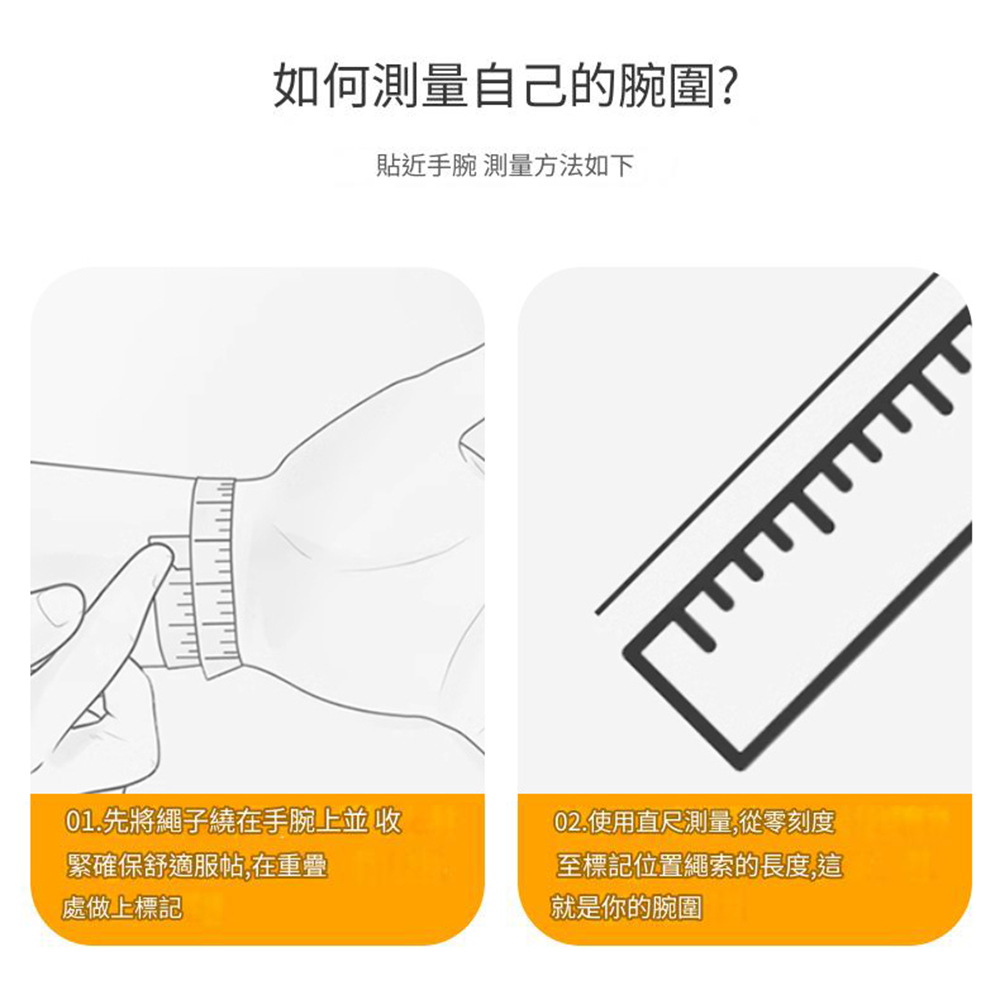 如何測量自己的腕圍?

貼近手腕 測量方法如下

01.先將繩子繞在手腕上並 收緊確保舒適服帖,在重疊處做上標記

02.使用直尺測量,從零刻度至標記位置繩索的長度,這就是你的腕圍