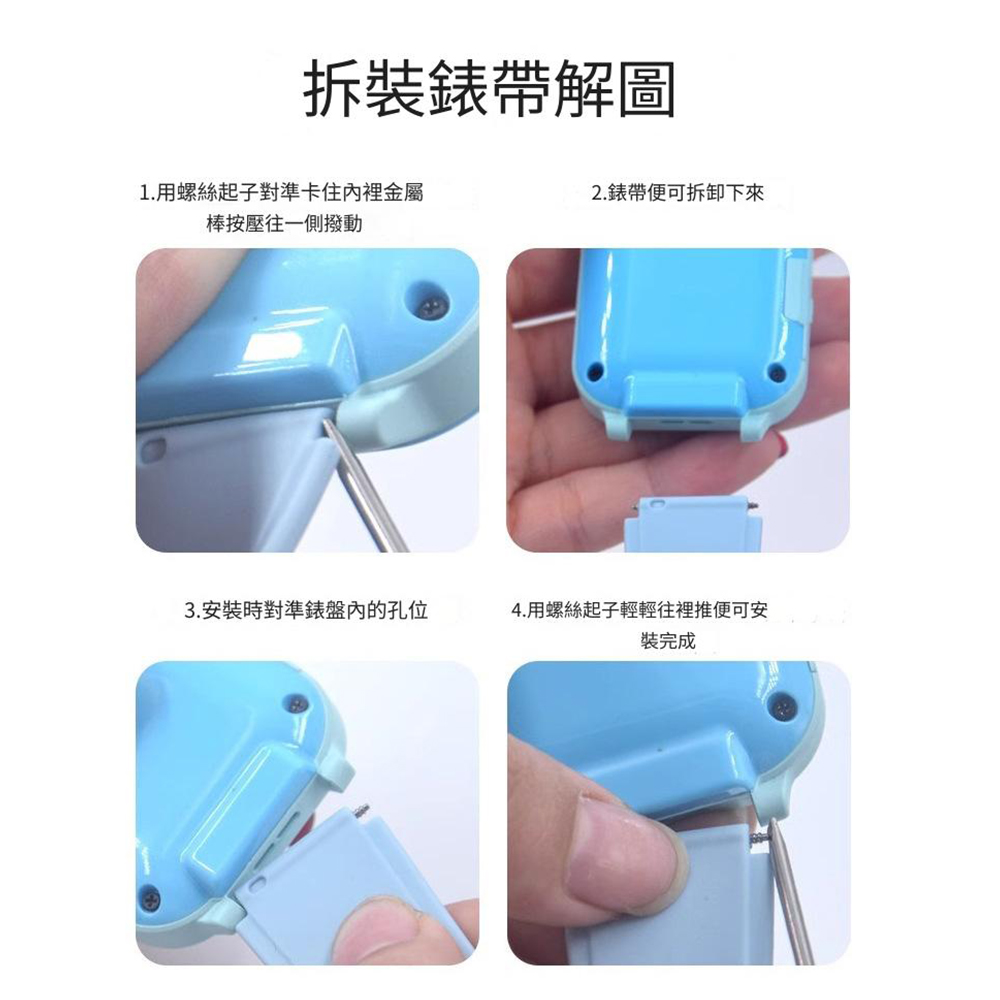 拆裝錶帶解圖

1.用螺絲起子對準卡住內裡金屬棒按壓往一側撥動

2.錶帶便可拆卸下來

3.安裝時對準錶盤內的孔位

4.用螺絲起子輕輕往裡推便可安裝完成